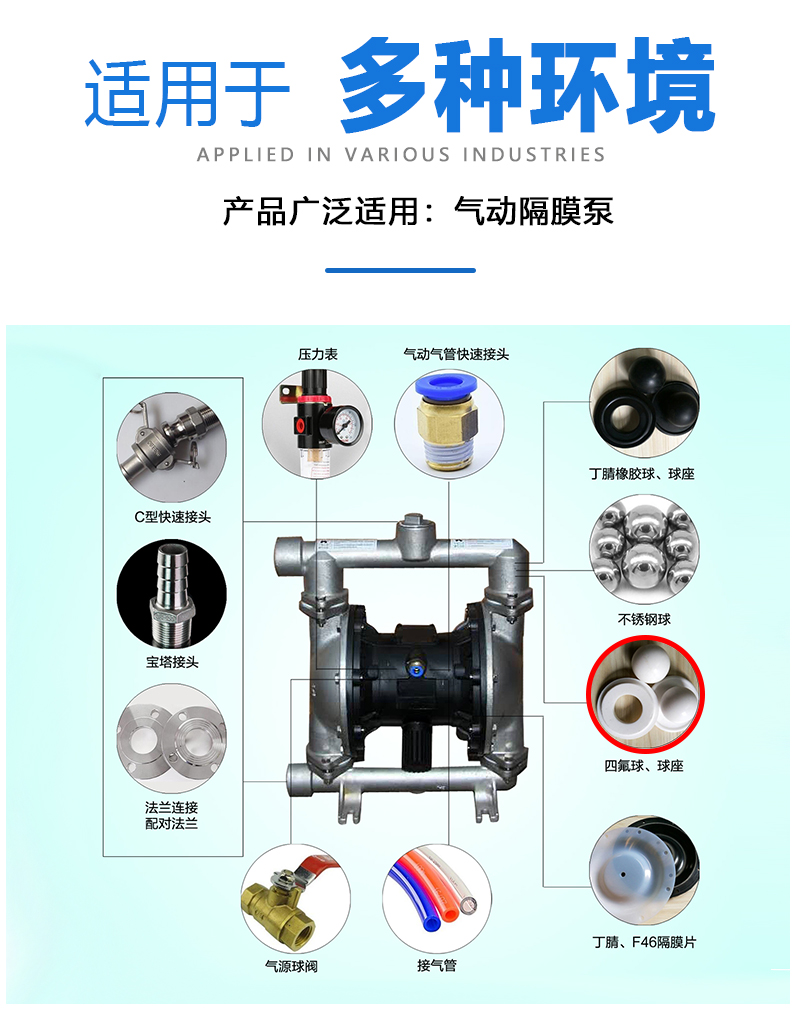 适用于 多种环境
APPLIED IN VARIOUS INDUSTRIES

产品广泛适用：气动隔膜泵

压力表

气动气管快速接头

C型快速接头

宝塔接头

法兰连接
配对法兰

丁腈橡胶球、球座

不锈钢球

四氟球、球座

丁腈、F46隔膜片

气源球阀

接气管